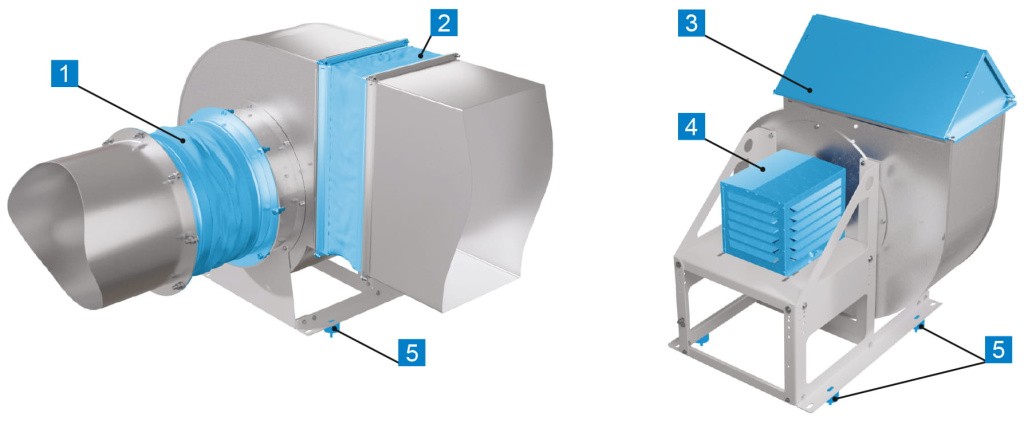 1
2
5
3
4
5